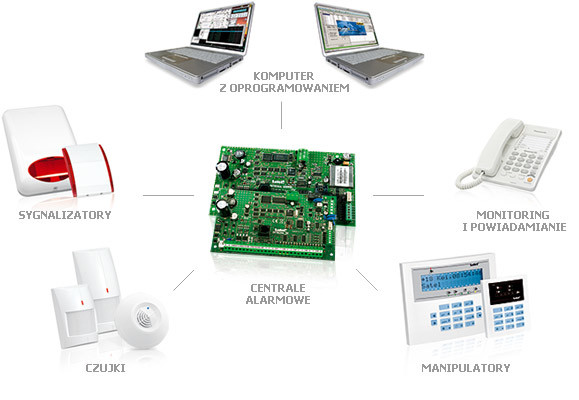 KOMPUTER
Z OPROGRAMOWANIEM

SYGNALIZATORY

MONITORING
I POWIADAMIANIE

CENTRALE
ALARMOWE

CZUJKI

MANIPULATORY